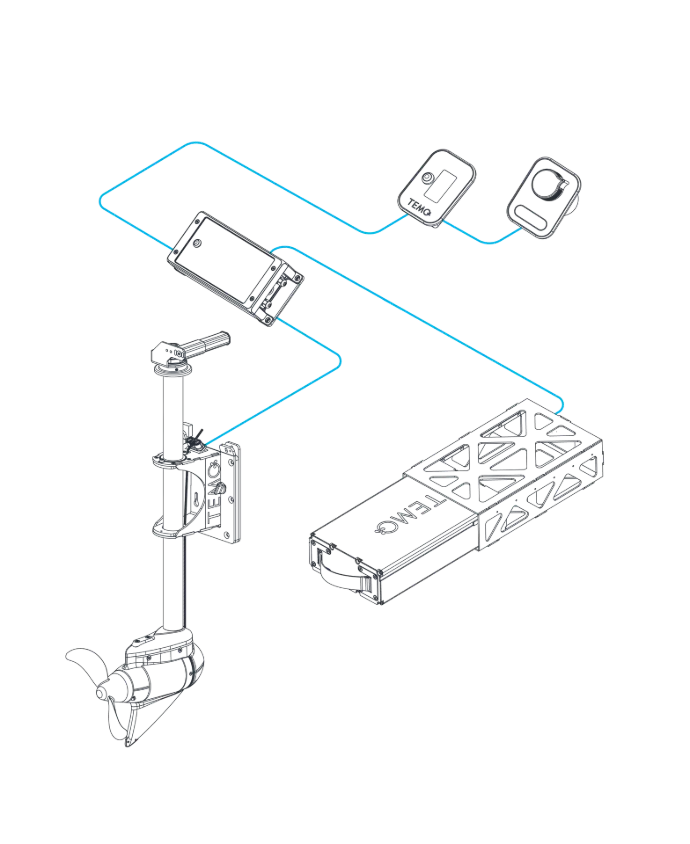 TEMO

TEMO

TEMO